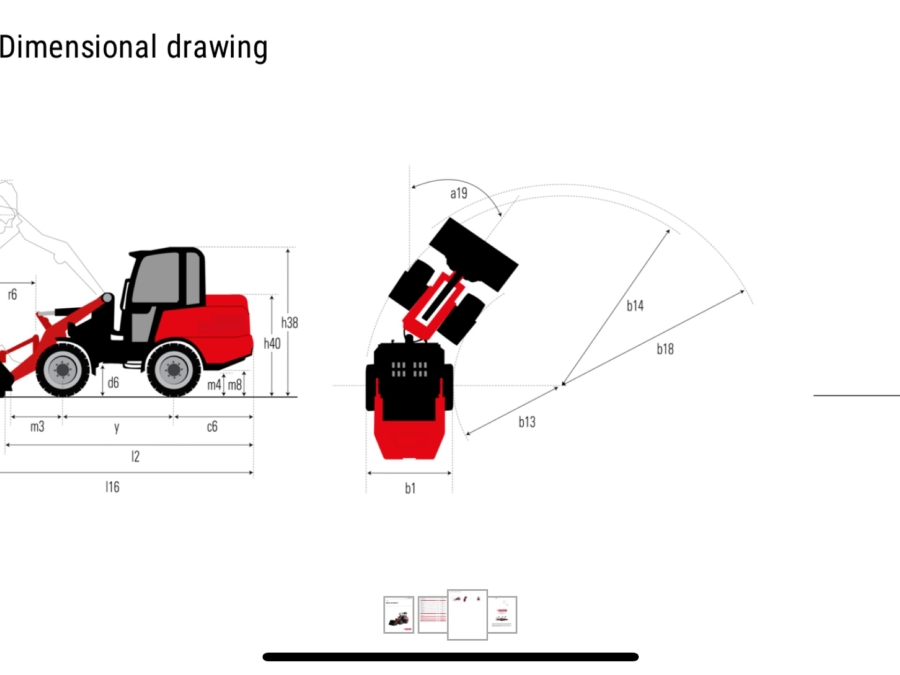 Dimensional drawing

r6
h38
h40
d6
m4
m8
m3
y
c6
l2
l16

a19
b14
b18
b13
b1