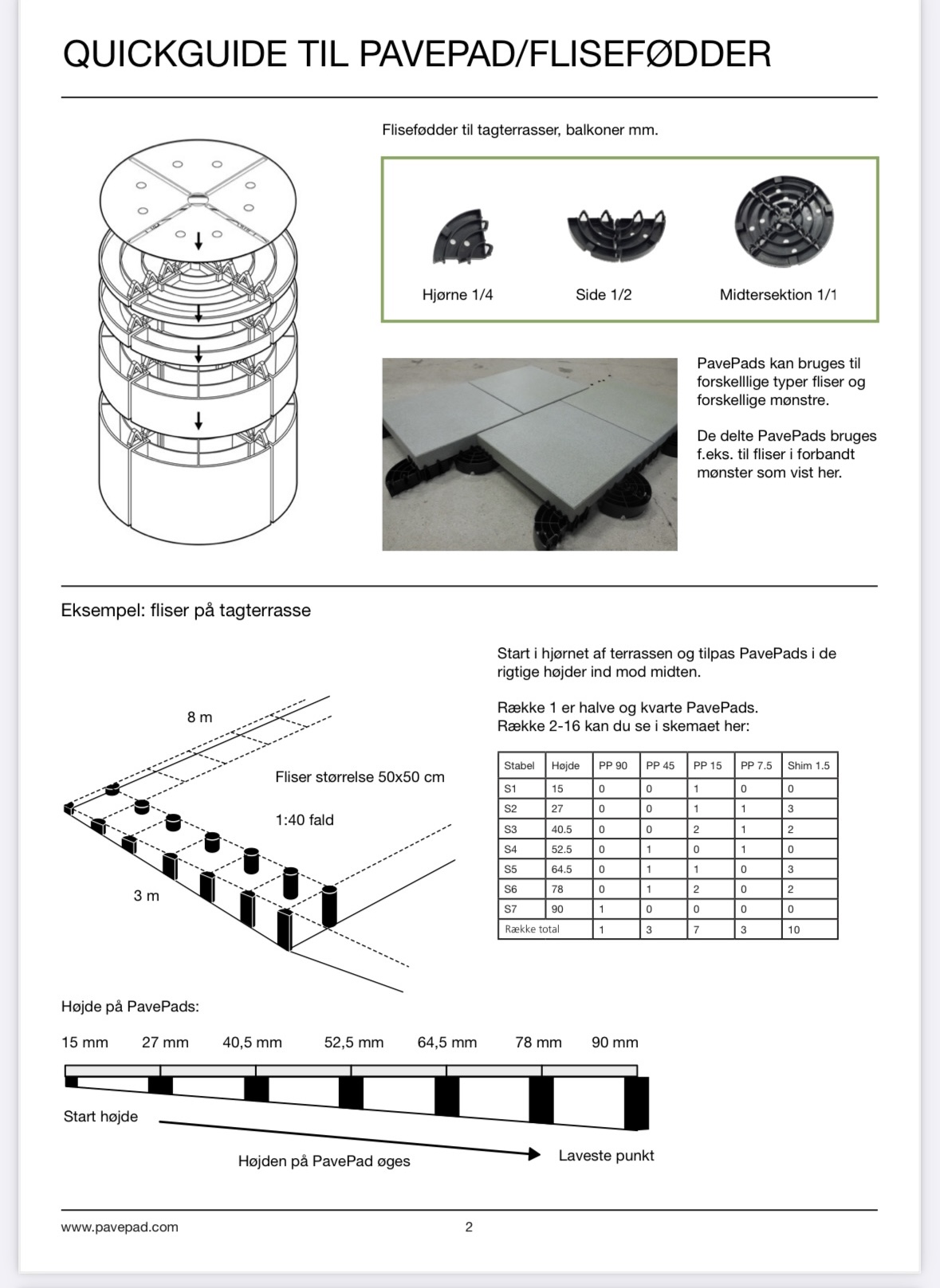 QUICKGUIDE TIL PAVEPAD/FLISEFØDDER

Flisefødder til tagterrasser, balkoner mm.

Hjørne 1/4

Side 1/2

Midtersektion 1/1

PavePads kan bruges til forskelllige typer fliser og forskellige mønstre.

De delte PavePads bruges f.eks. til fliser i forbandt mønster som vist her.

Eksempel: fliser på tagterrasse

8 m

Fliser størrelse 50x50 cm

1:40 fald

3 m

Start i hjørnet af terrassen og tilpas PavePads i de rigtige højder ind mod midten.

Række 1 er halve og kvarte PavePads.
Række 2-16 kan du se i skemaet her:

| Stabel | Højde | PP 90 | PP 45 | PP 15 | PP 7.5 | Shim 1.5 |
|---|---|---|---|---|---|---|
| S1 | 15 | 0 | 0 | 1 | 0 | 0 |
| S2 | 27 | 0 | 0 | 1 | 1 | 3 |
| S3 | 40.5 | 0 | 0 | 2 | 1 | 2 |
| S4 | 52.5 | 0 | 1 | 0 | 1 | 0 |
| S5 | 64.5 | 0 | 1 | 1 | 0 | 3 |
| S6 | 78 | 0 | 1 | 2 | 0 | 2 |
| S7 | 90 | 1 | 0 | 0 | 0 | 0 |
| Række total | | 1 | 3 | 7 | 3 | 10 |

Højde på PavePads:

15 mm 27 mm 40,5 mm 52,5 mm 64,5 mm 78 mm 90 mm

Start højde

Højden på PavePad øges

Laveste punkt

www.pavepad.com

2